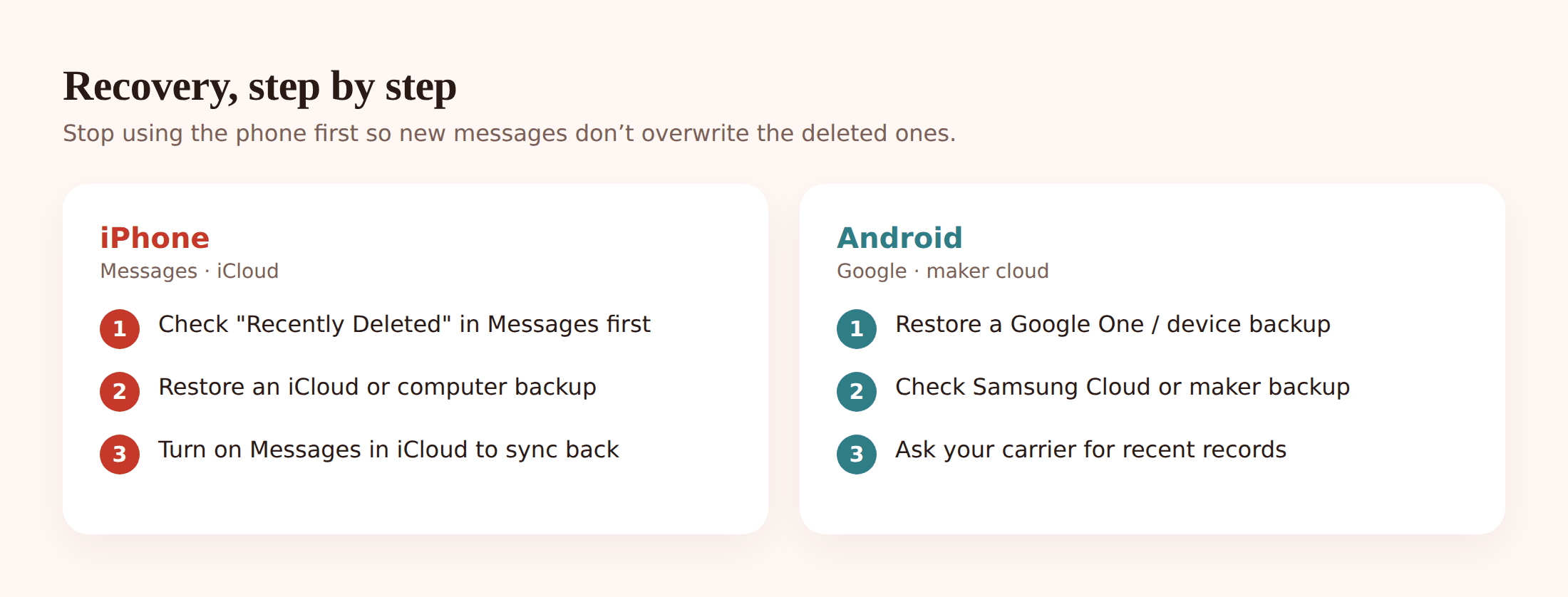 Recovery, step by step

Stop using the phone first so new messages don’t overwrite the deleted ones.

iPhone

Messages · iCloud

1 Check "Recently Deleted" in Messages first

2 Restore an iCloud or computer backup

3 Turn on Messages in iCloud to sync back

Android

Google · maker cloud

1 Restore a Google One / device backup

2 Check Samsung Cloud or maker backup

3 Ask your carrier for recent records