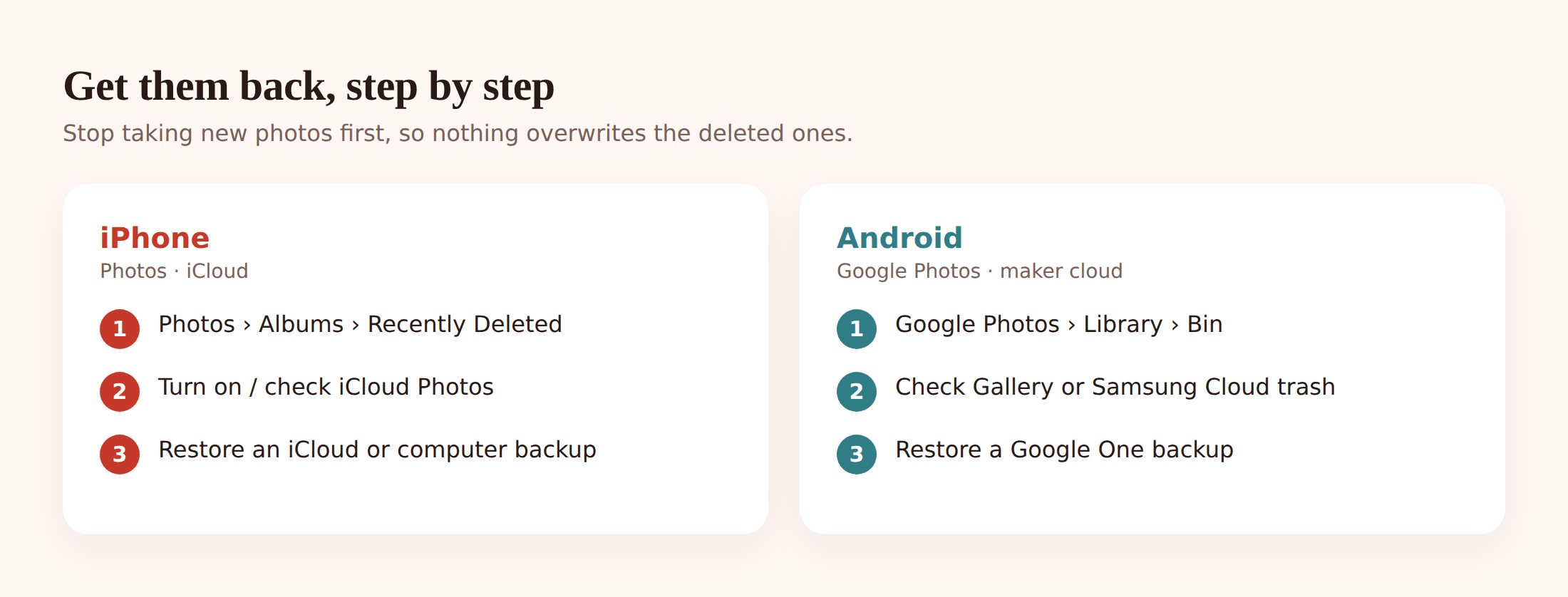 Get them back, step by step

Stop taking new photos first, so nothing overwrites the deleted ones.

iPhone

Photos · iCloud

1 Photos › Albums › Recently Deleted

2 Turn on / check iCloud Photos

3 Restore an iCloud or computer backup

Android

Google Photos · maker cloud

1 Google Photos › Library › Bin

2 Check Gallery or Samsung Cloud trash

3 Restore a Google One backup